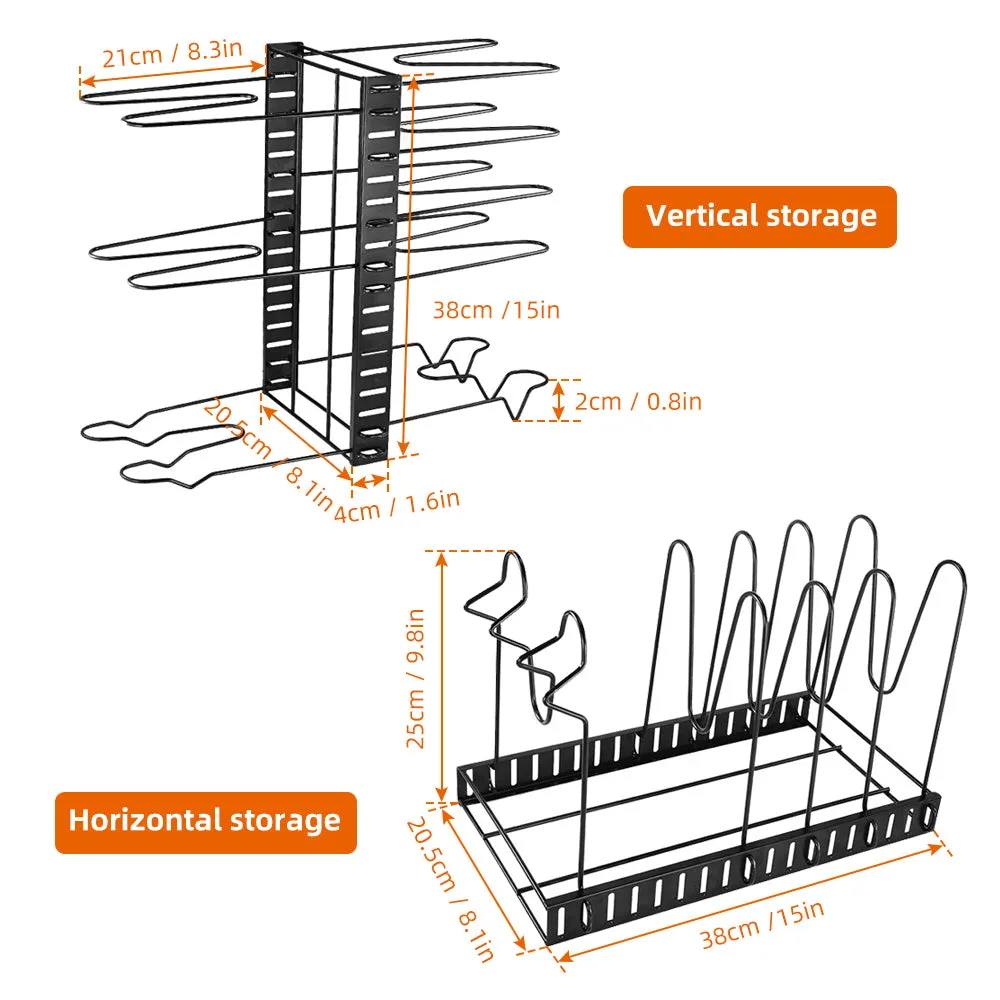 21cm / 8.3in

Vertical storage

38cm /15in

2cm / 0.8in

20.5cm / 8.1in

4cm / 1.6in

25cm / 9.8in

Horizontal storage

20.5cm / 8.1in

38cm /15in